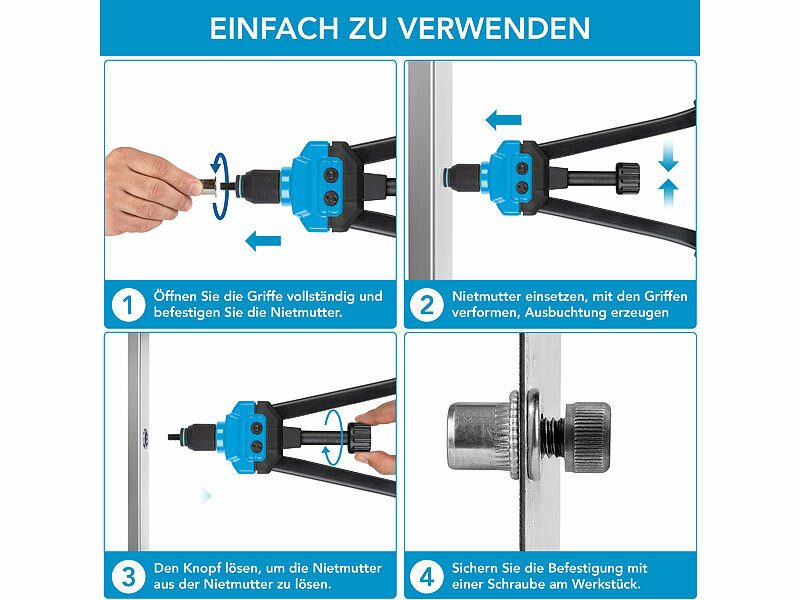 EINFACH ZU VERWENDEN

1 Öffnen Sie die Griffe vollständig und befestigen Sie die Nietmutter.

2 Nietmutter einsetzen, mit den Griffen verformen, Ausbuchtung erzeugen

3 Den Knopf lösen, um die Nietmutter aus der Nietmutter zu lösen.

4 Sichern Sie die Befestigung mit einer Schraube am Werkstück.