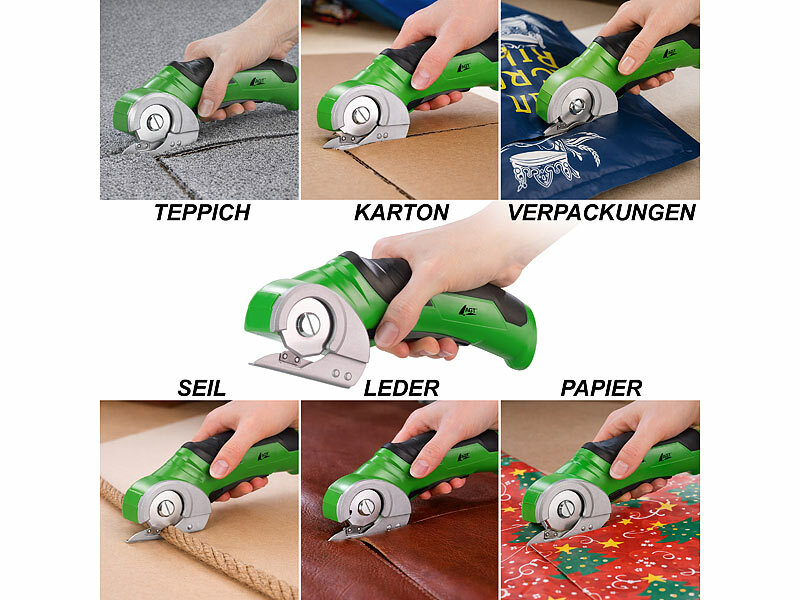 TEPPICH
KARTON
VERPACKUNGEN
SEIL
LEDER
PAPIER