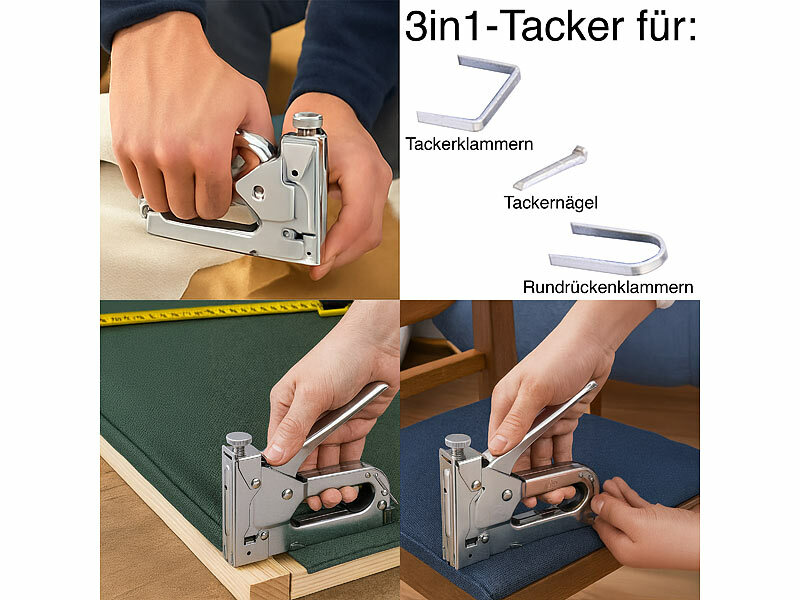 3in1-Tacker für:

Tackerklammern

Tackernägel

Rundrückenklammern